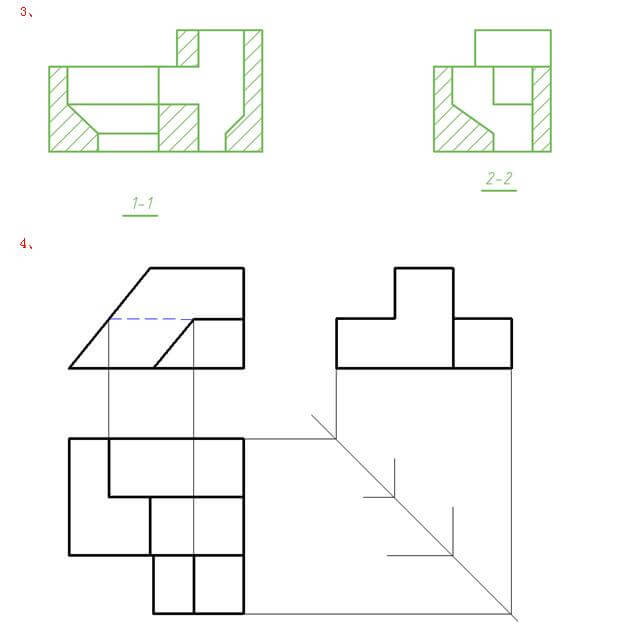 3、

1-1

2-2

4、